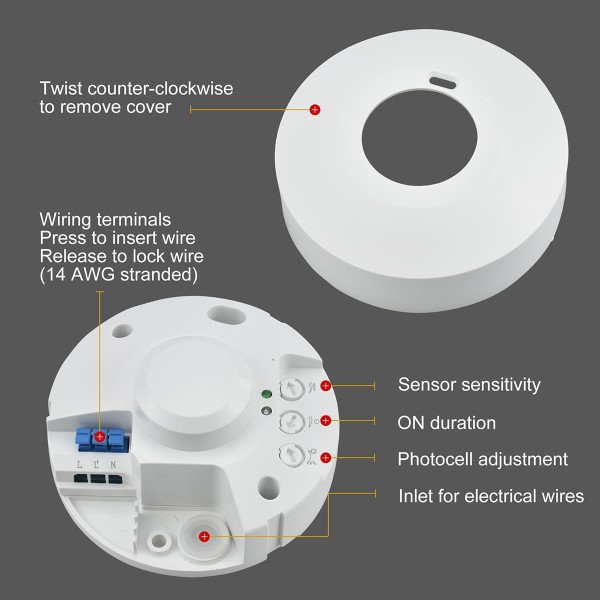 Twist counter-clockwise to remove cover

Wiring terminals
Press to insert wire
Release to lock wire
(14 AWG stranded)

L L' N

Sensor sensitivity

ON duration

Photocell adjustment

Inlet for electrical wires